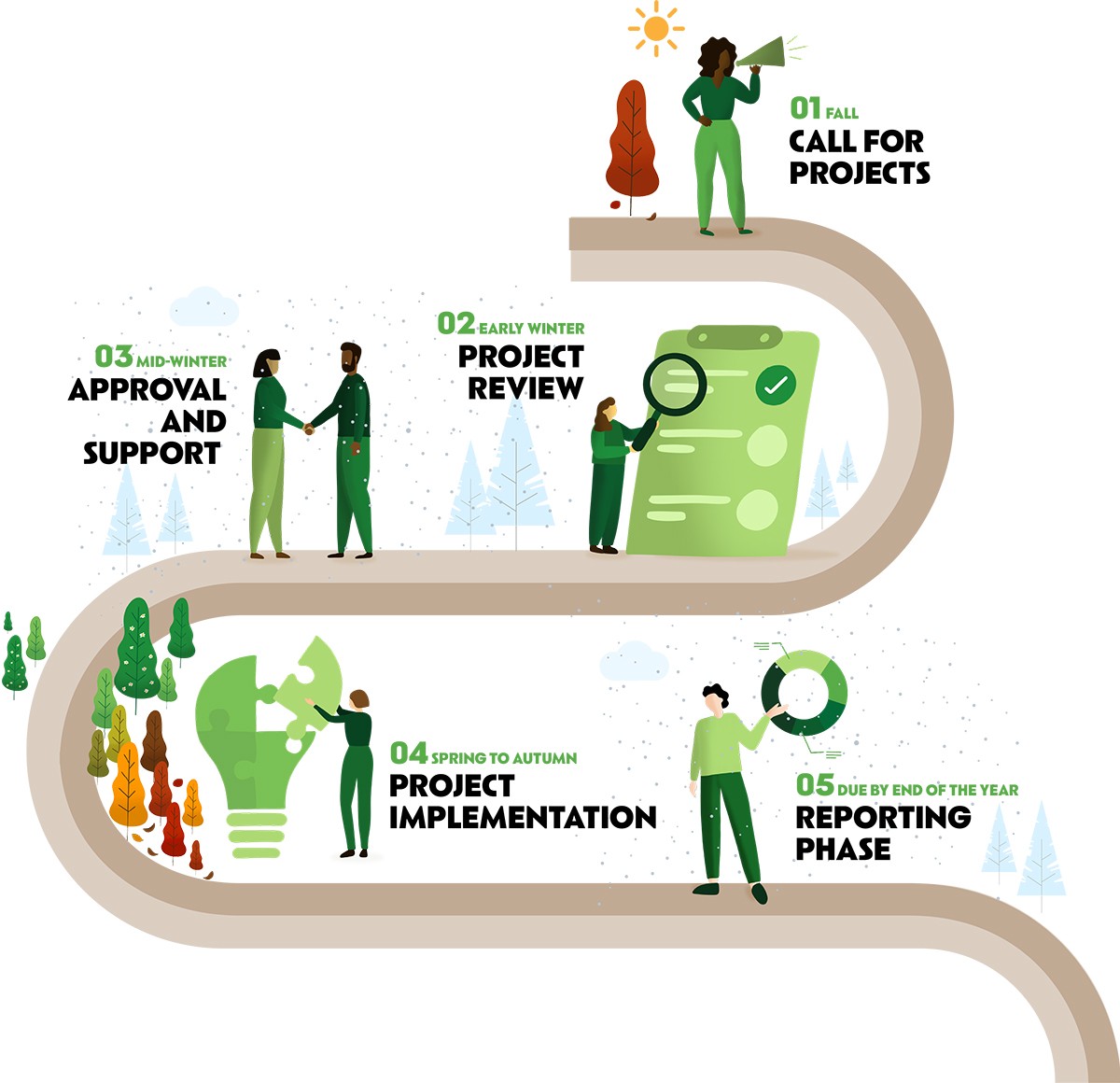 01 FALL
CALL FOR PROJECTS

02 EARLY WINTER
PROJECT REVIEW

03 MID-WINTER
APPROVAL AND SUPPORT

04 SPRING TO AUTUMN
PROJECT IMPLEMENTATION

05 DUE BY END OF THE YEAR
REPORTING PHASE